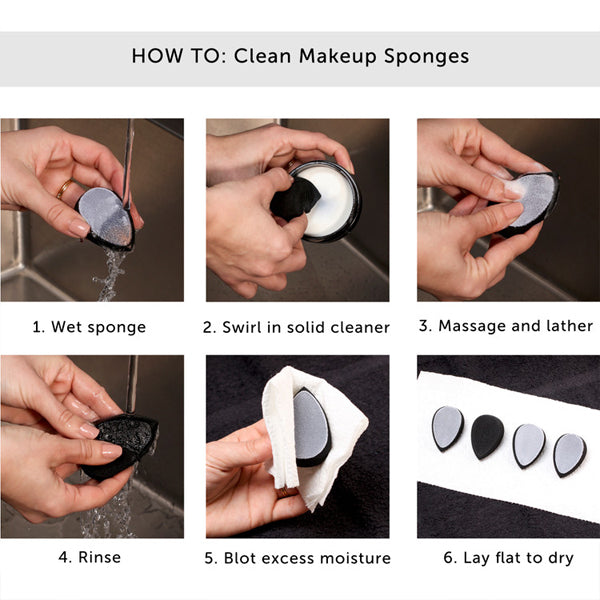 HOW TO: Clean Makeup Sponges

1. Wet sponge

2. Swirl in solid cleaner

3. Massage and lather

4. Rinse

5. Blot excess moisture

6. Lay flat to dry