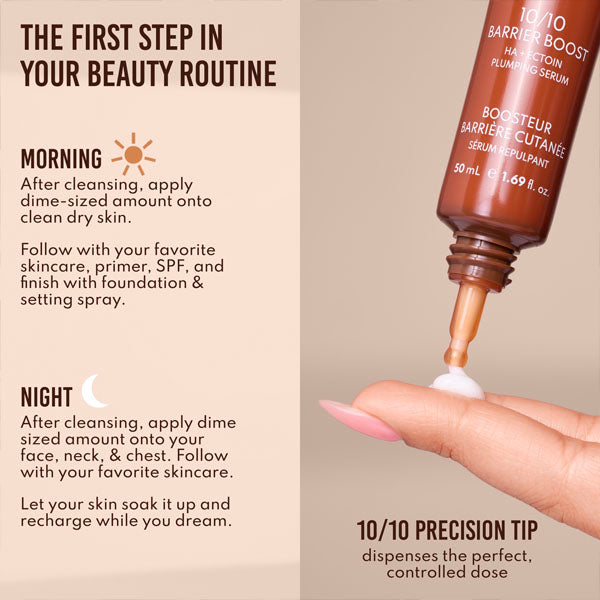 THE FIRST STEP IN YOUR BEAUTY ROUTINE

MORNING
After cleansing, apply dime-sized amount onto clean dry skin.

Follow with your favorite skincare, primer, SPF, and finish with foundation & setting spray.

NIGHT
After cleansing, apply dime sized amount onto your face, neck, & chest. Follow with your favorite skincare.

Let your skin soak it up and recharge while you dream.

10/10
BARRIER BOOST
HA + ECTOIN
PLUMPING SERUM

BOOSTEUR
BARRIÈRE CUTANÉE
SÉRUM REPULPANT

50 mL ℮ 1.69 fl. oz.

10/10 PRECISION TIP
dispenses the perfect, controlled dose