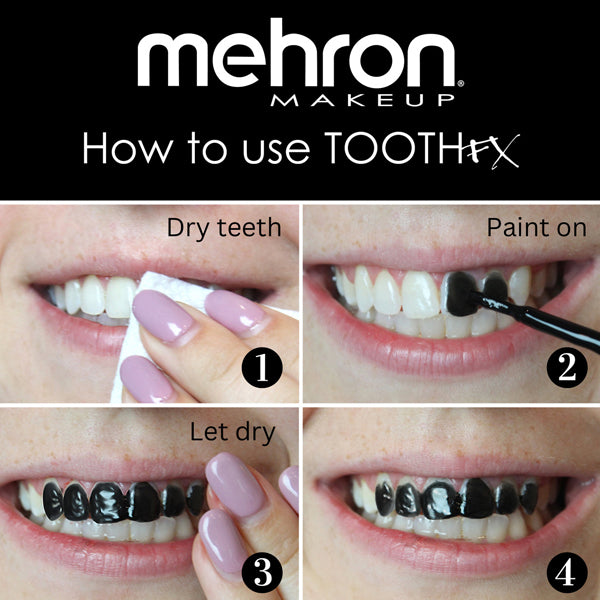 mehron®
MAKEUP

How to use TOOTHFX

Dry teeth

1

Paint on

2

Let dry

3

4